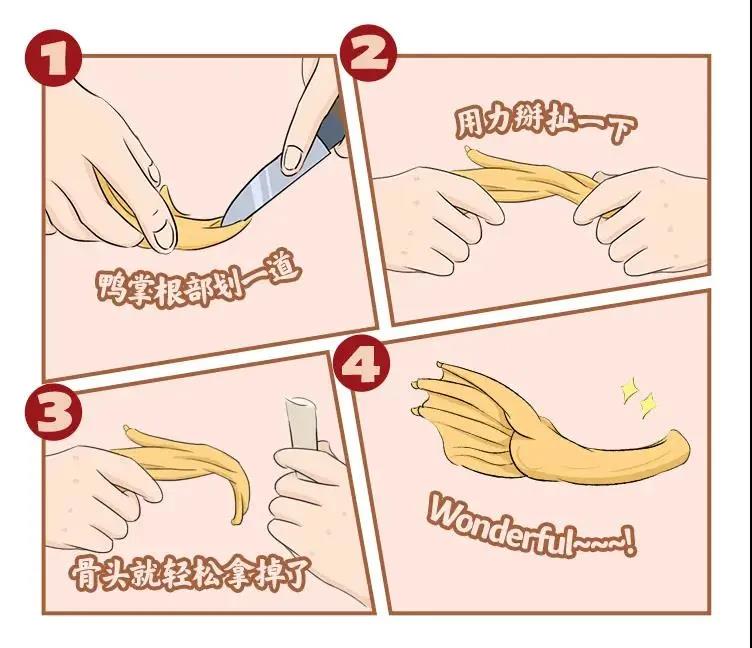 1

鸭掌根部划一道

2

用力掰扯一下

3

骨头就轻松拿掉了

4

Wonderful~~~!